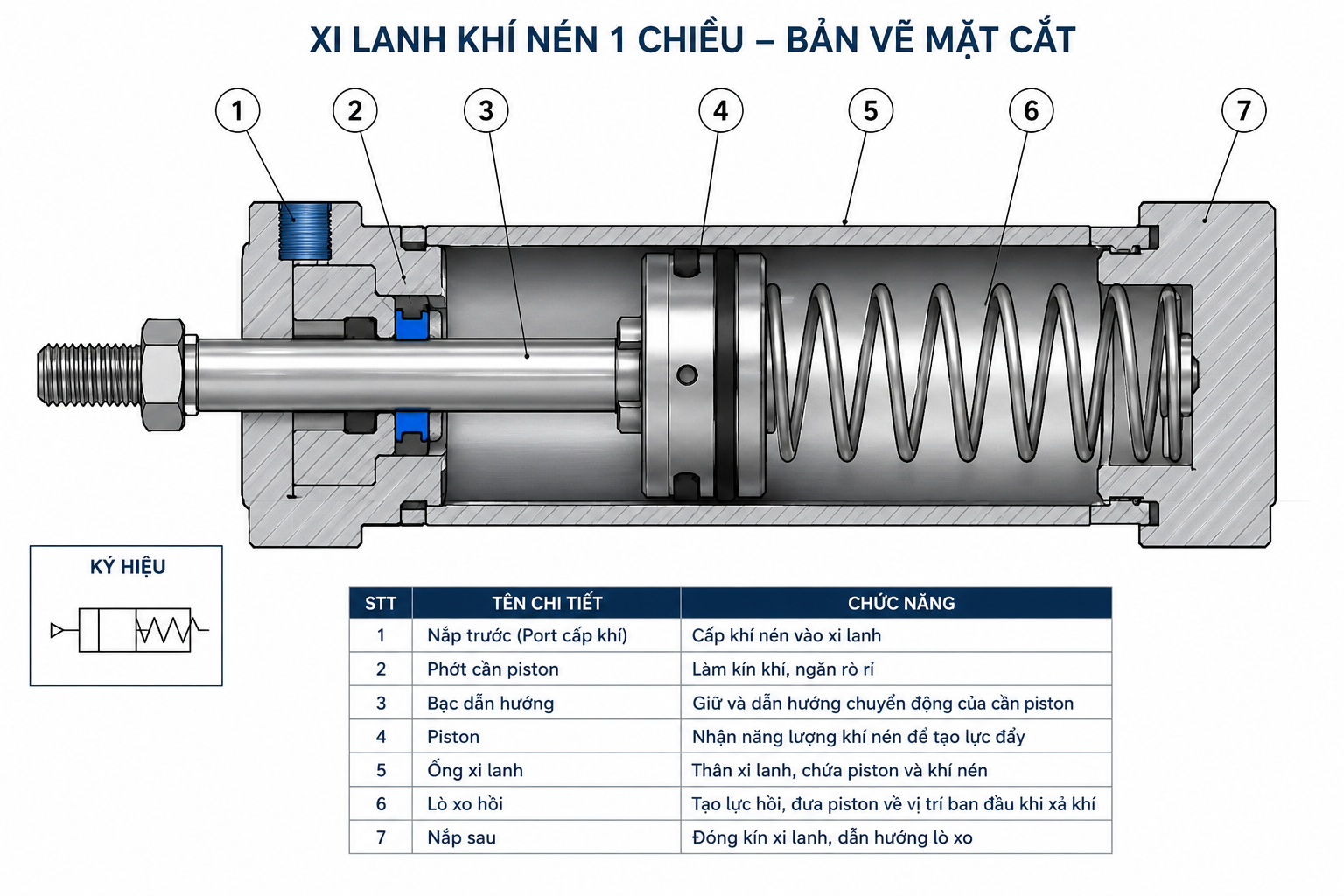 XI LANH KHÍ NÉN 1 CHIỀU – BẢN VẼ MẶT CẮT

1 2 3 4 5 6 7

KÝ HIỆU

| STT | TÊN CHI TIẾT | CHỨC NĂNG |
|---|---|---|
| 1 | Nắp trước (Port cấp khí) | Cấp khí nén vào xi lanh |
| 2 | Phớt cần piston | Làm kín khí, ngăn rò rỉ |
| 3 | Bạc dẫn hướng | Giữ và dẫn hướng chuyển động của cần piston |
| 4 | Piston | Nhận năng lượng khí nén để tạo lực đẩy |
| 5 | Ống xi lanh | Thân xi lanh, chứa piston và khí nén |
| 6 | Lò xo hồi | Tạo lực hồi, đưa piston về vị trí ban đầu khi xả khí |
| 7 | Nắp sau | Đóng kín xi lanh, dẫn hướng lò xo |